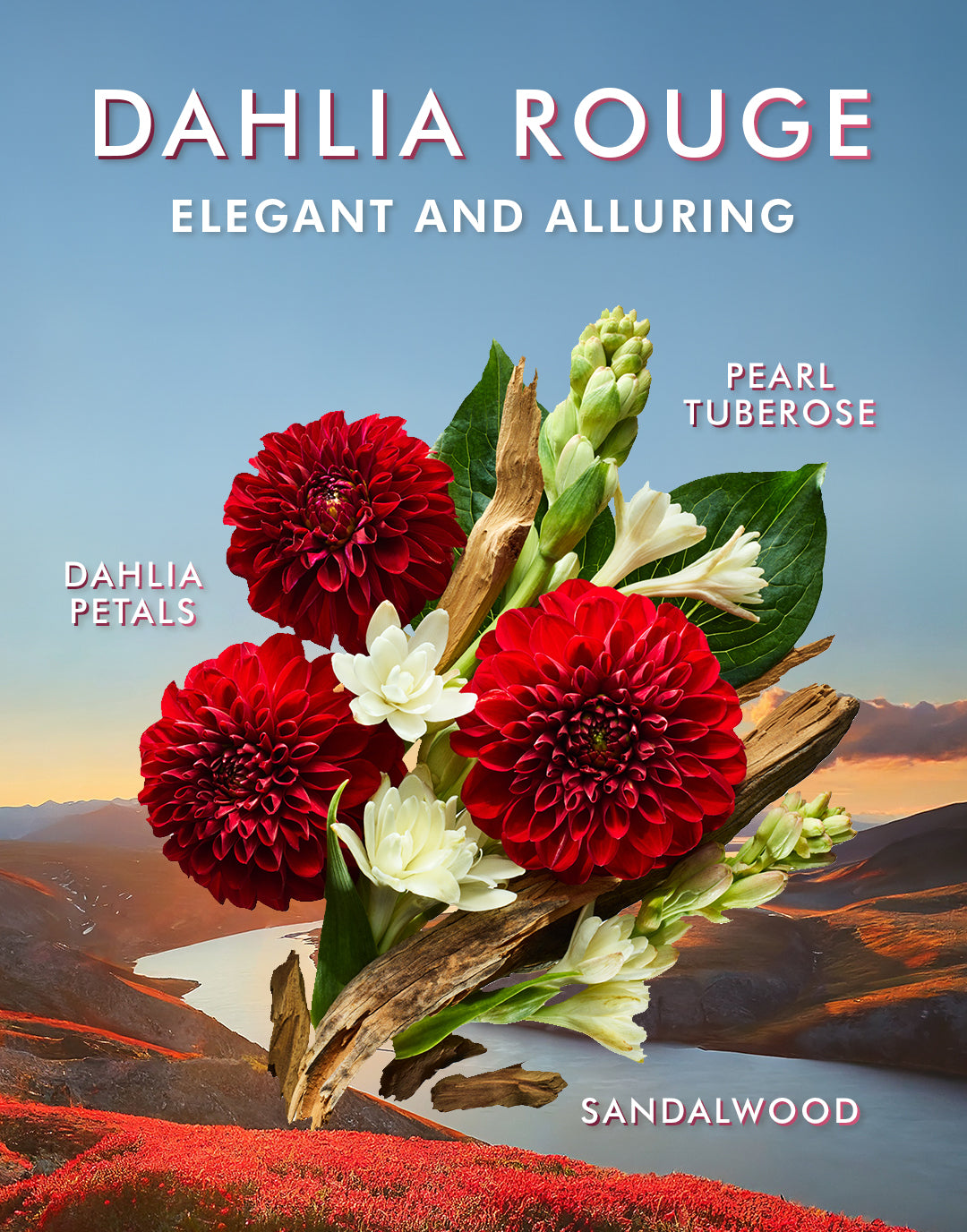 DAHLIA ROUGE
ELEGANT AND ALLURING

PEARL TUBEROSE

DAHLIA PETALS

SANDALWOOD